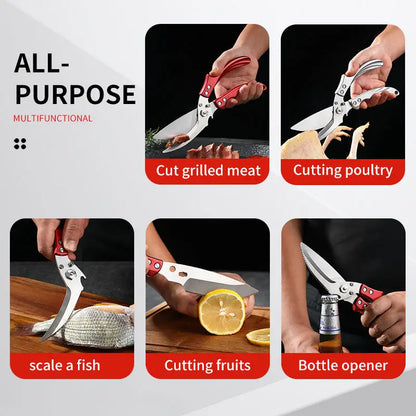 ALL-PURPOSE

MULTIFUNCTIONAL

Cut grilled meat

Cutting poultry

scale a fish

Cutting fruits

Bottle opener